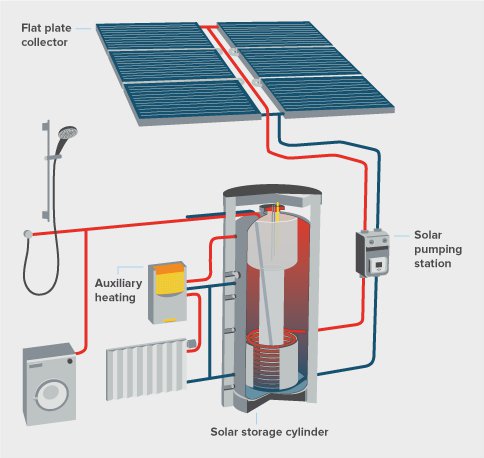 Flat plate collector

Solar pumping station

Auxiliary heating

Solar storage cylinder