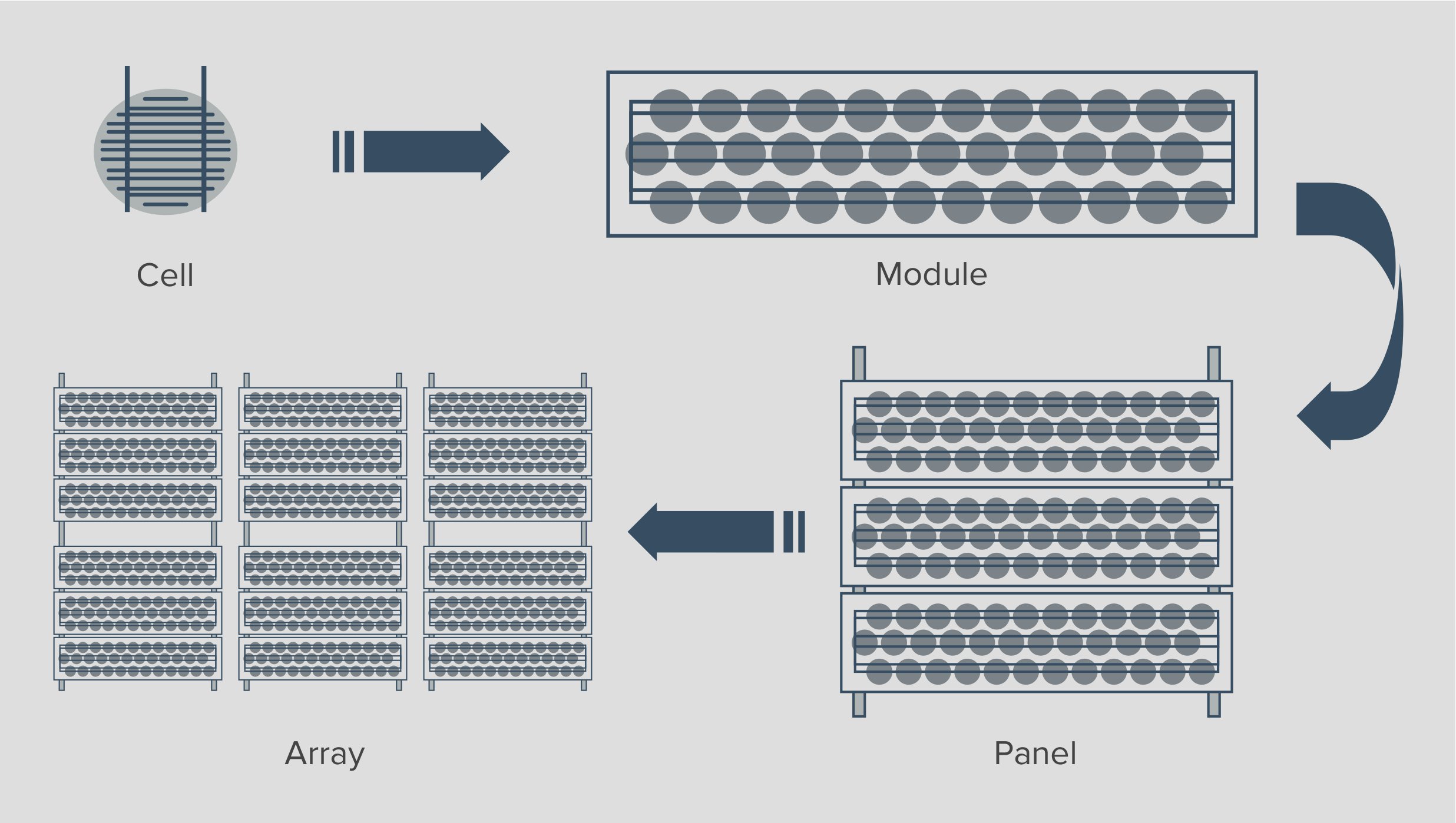 Cell

Module

Array

Panel